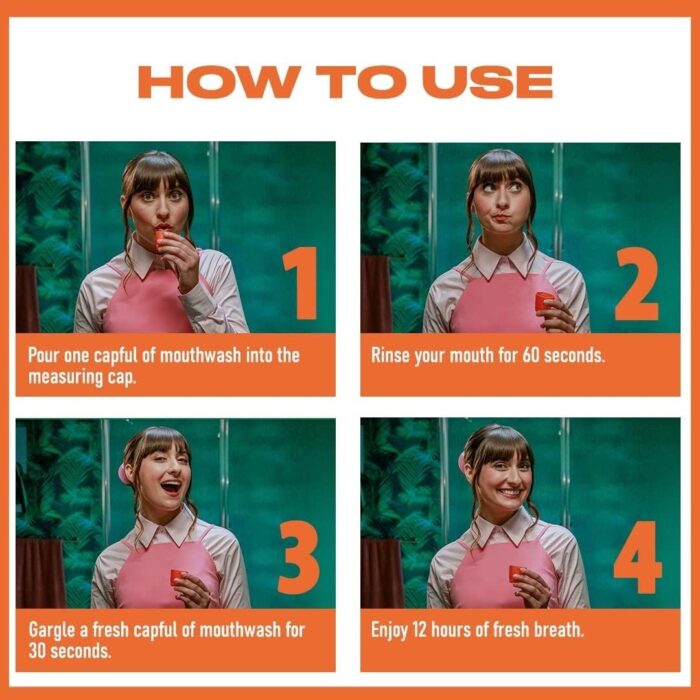 HOW TO USE

1

Pour one capful of mouthwash into the measuring cap.

2

Rinse your mouth for 60 seconds.

3

Gargle a fresh capful of mouthwash for 30 seconds.

4

Enjoy 12 hours of fresh breath.